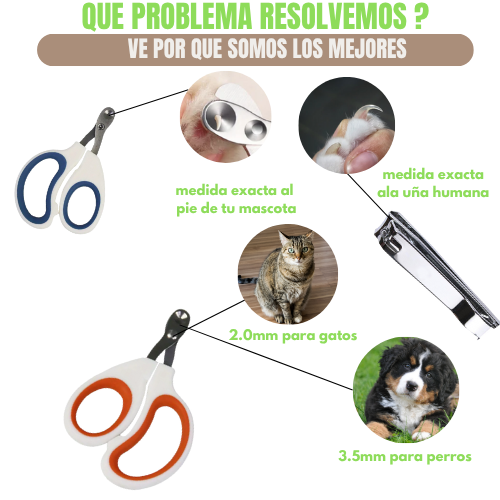 QUE PROBLEMA RESOLVEMOS ?

VE POR QUE SOMOS LOS MEJORES

medida exacta al pie de tu mascota

medida exacta ala uña humana

2.0mm para gatos

3.5mm para perros